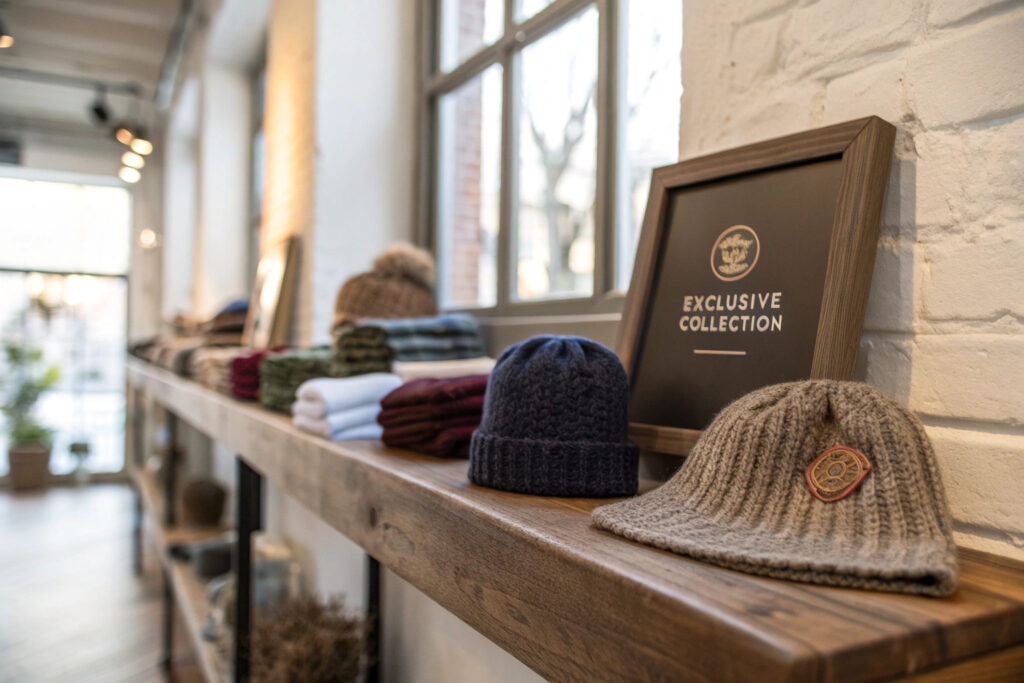 EXCLUSIVE COLLECTION