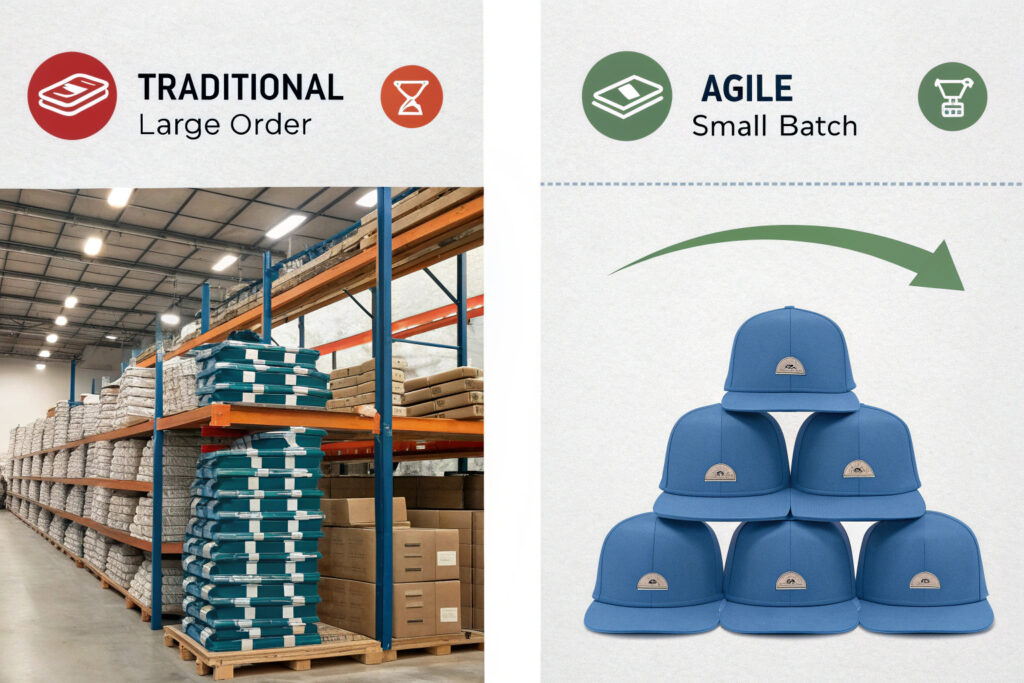 TRADITIONAL
Large Order

AGILE
Small Batch