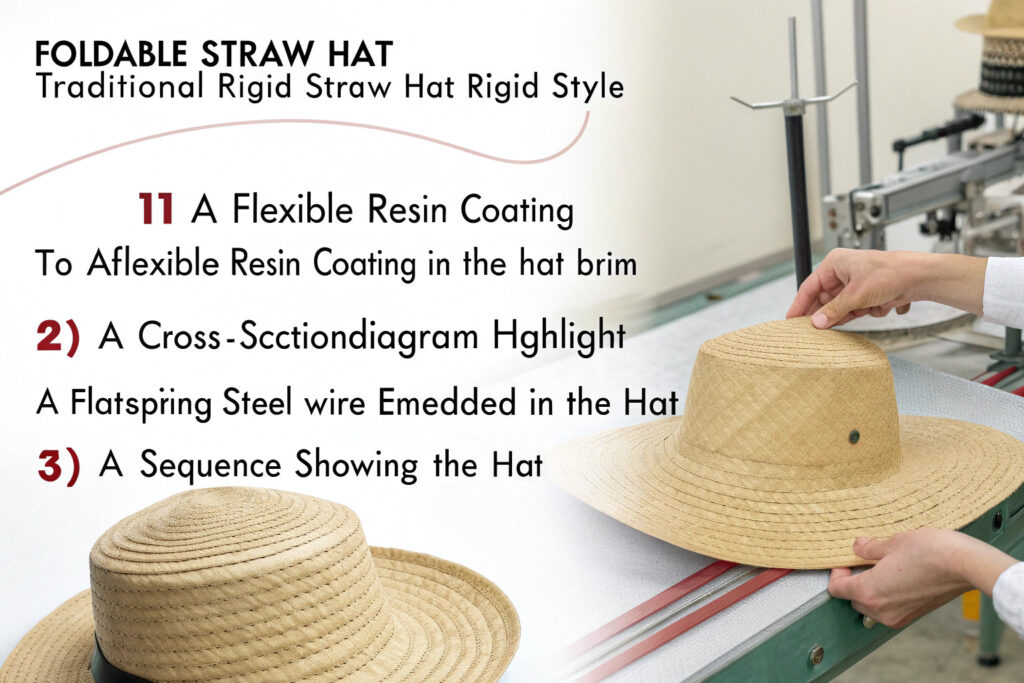 FOLDABLE STRAW HAT
Traditional Rigid Straw Hat Rigid Style

11 A Flexible Resin Coating
To Aflexible Resin Coating in the hat brim

2) A Cross-Scctiondiagram Hghlight
A Flatspring Steel wire Emedded in the Hat

3) A Sequence Showing the Hat