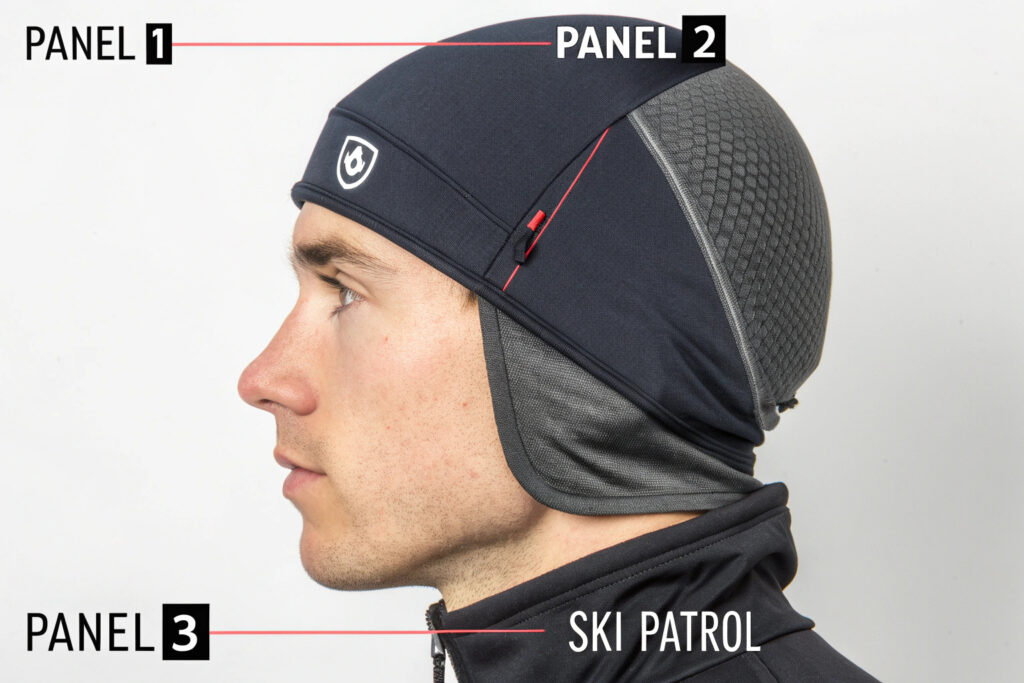 PANEL 1
PANEL 2
PANEL 3
SKI PATROL