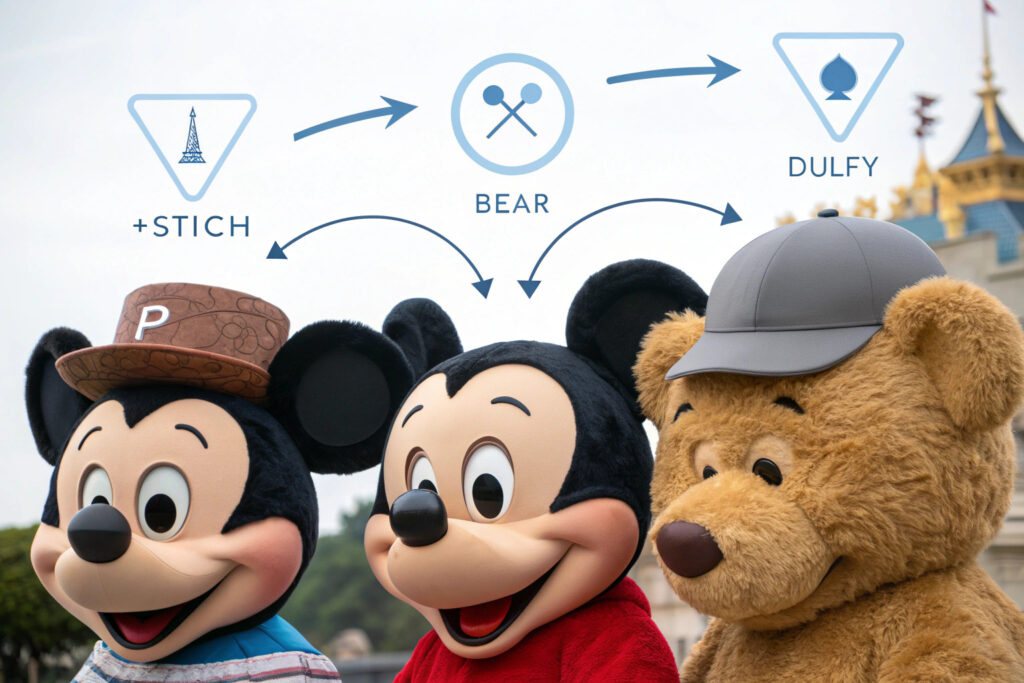 +STICH

BEAR

DULFY

P