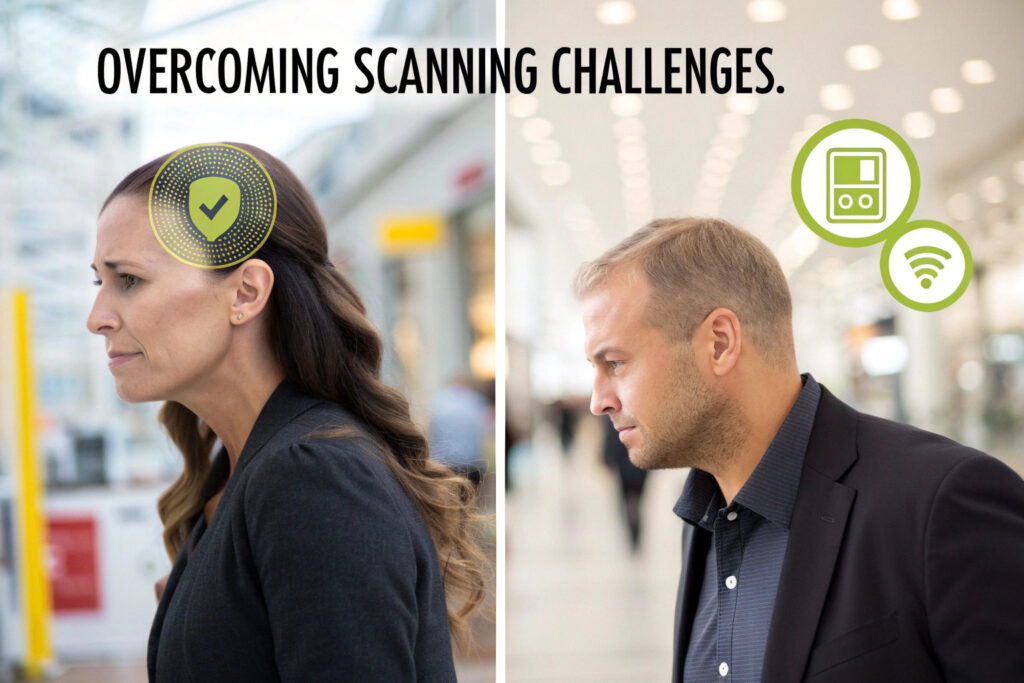 OVERCOMING SCANNING CHALLENGES.