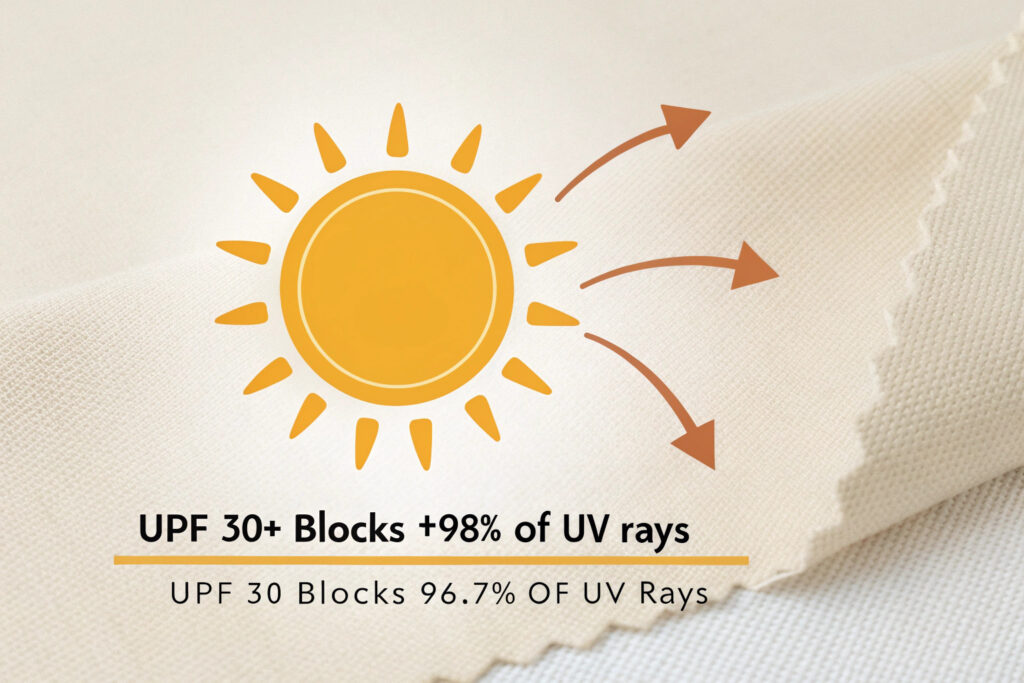 UPF 30+ Blocks +98% of UV rays

UPF 30 Blocks 96.7% OF UV Rays