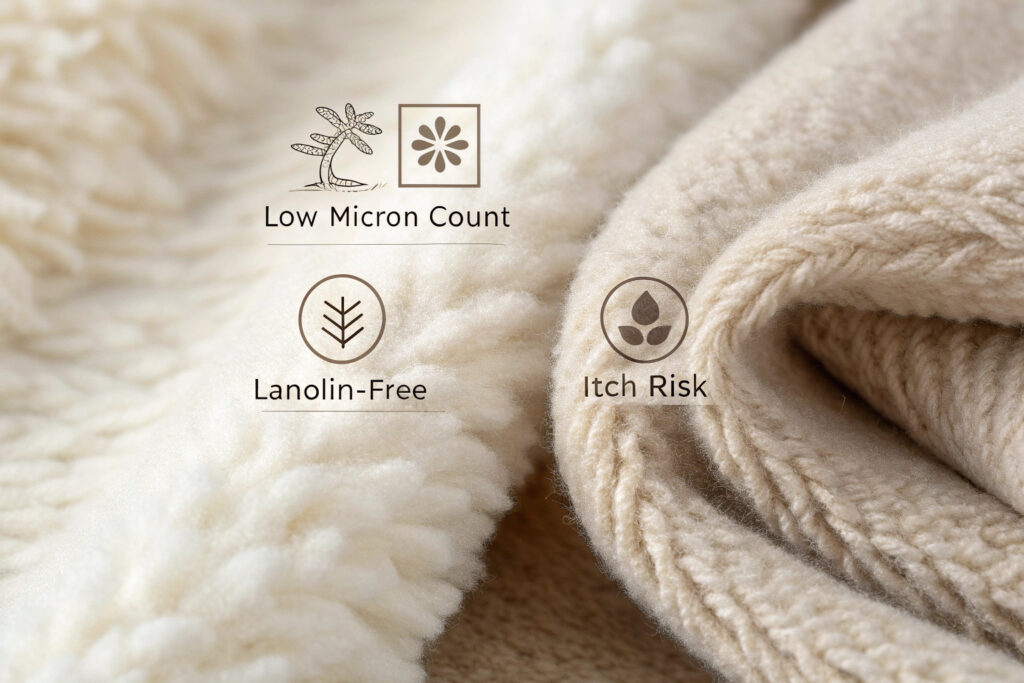 Low Micron Count

Lanolin-Free

Itch Risk