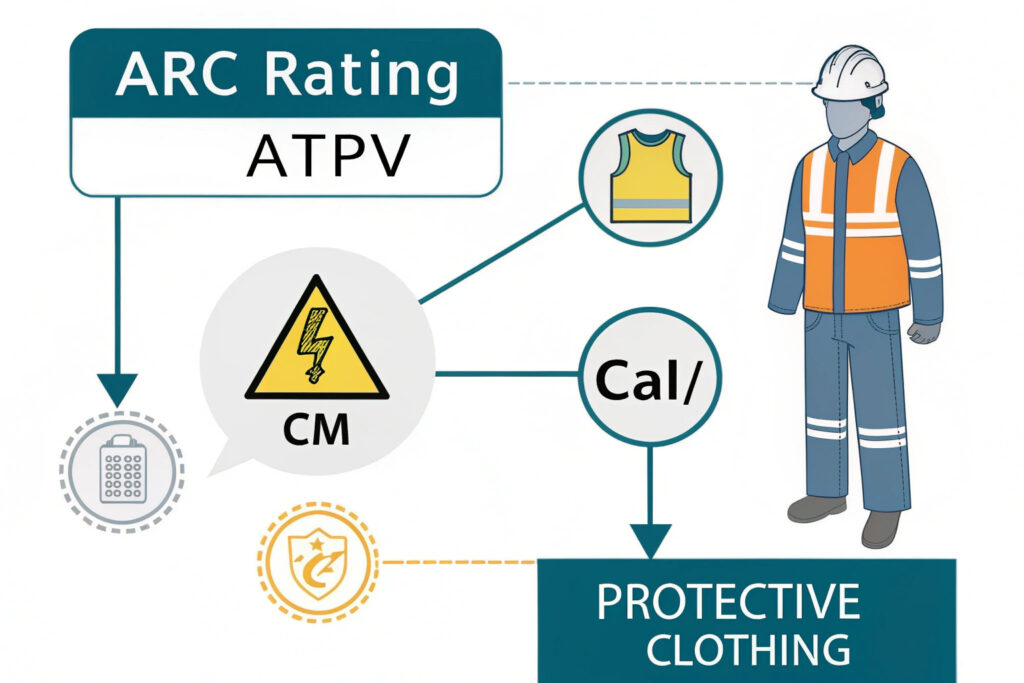 ARC Rating
ATPV

CM

Cal/

PROTECTIVE CLOTHING