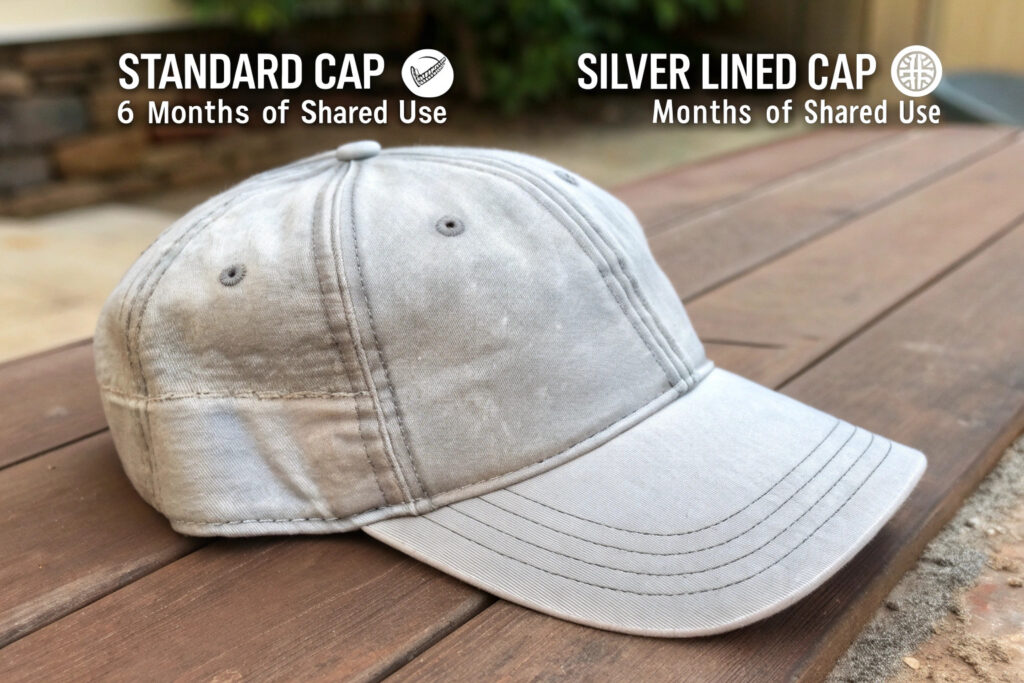 STANDARD CAP
6 Months of Shared Use

SILVER LINED CAP
Months of Shared Use