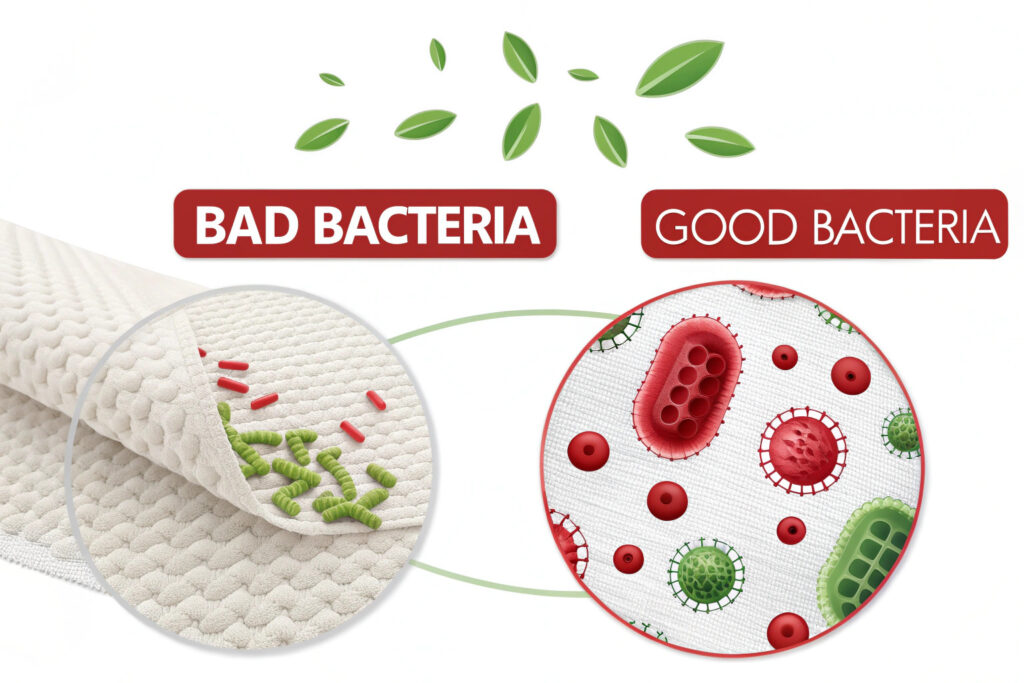 BAD BACTERIA

GOOD BACTERIA