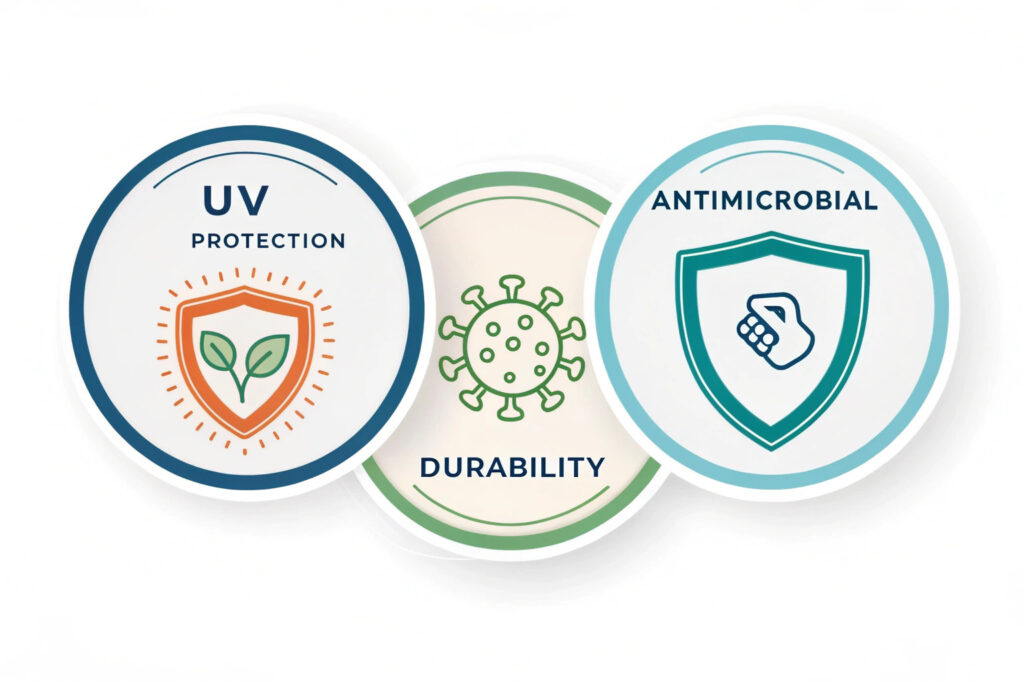 UV
PROTECTION

DURABILITY

ANTIMICROBIAL