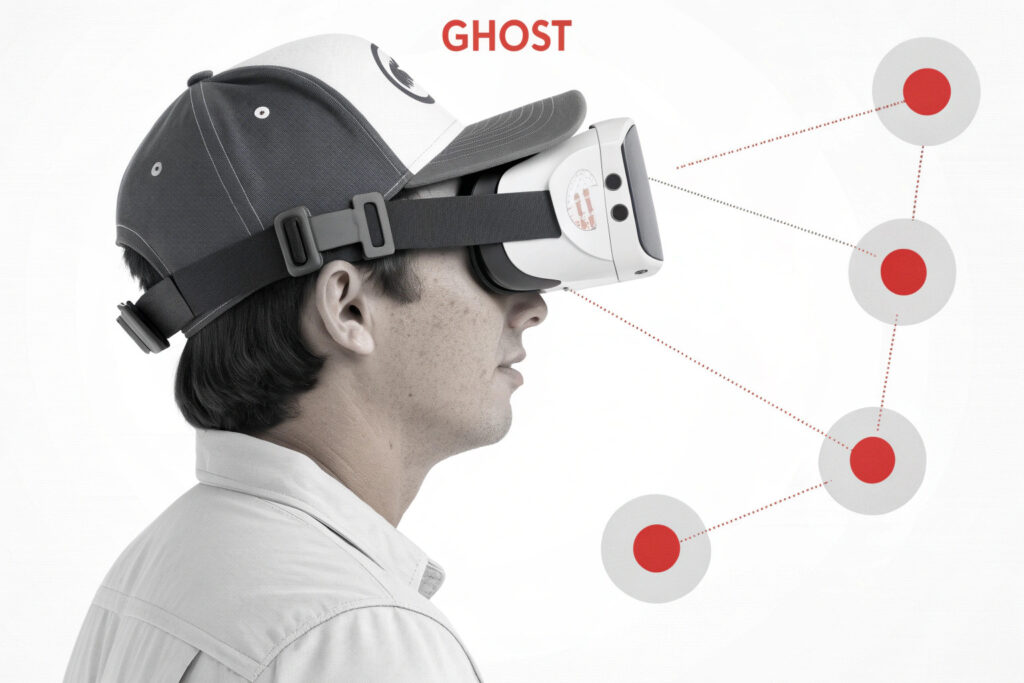 GHOST