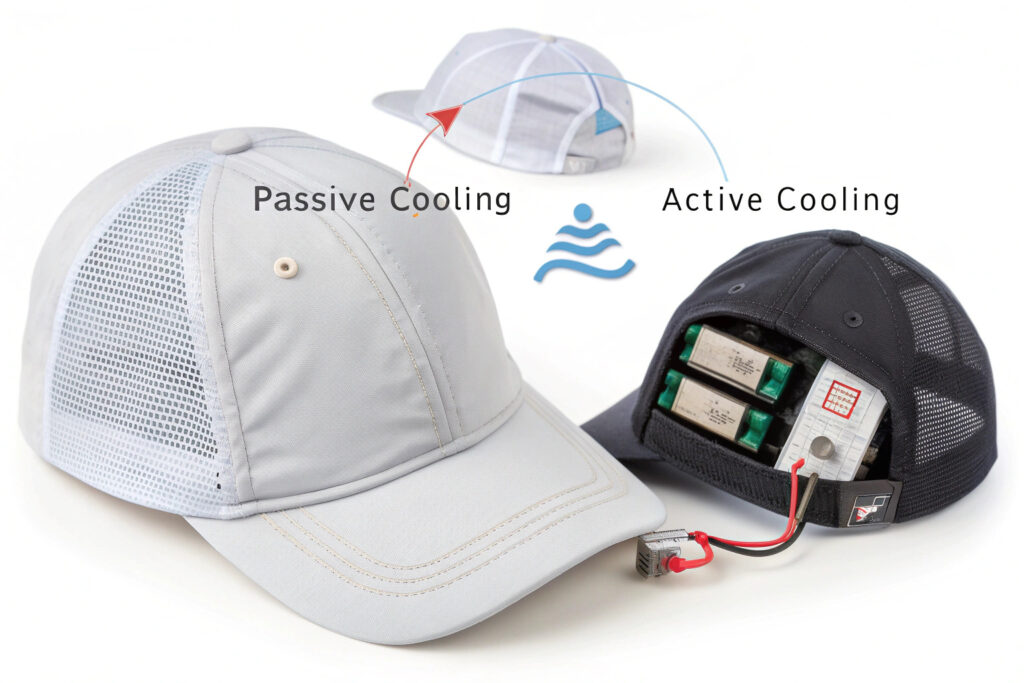 Passive Cooling
Active Cooling