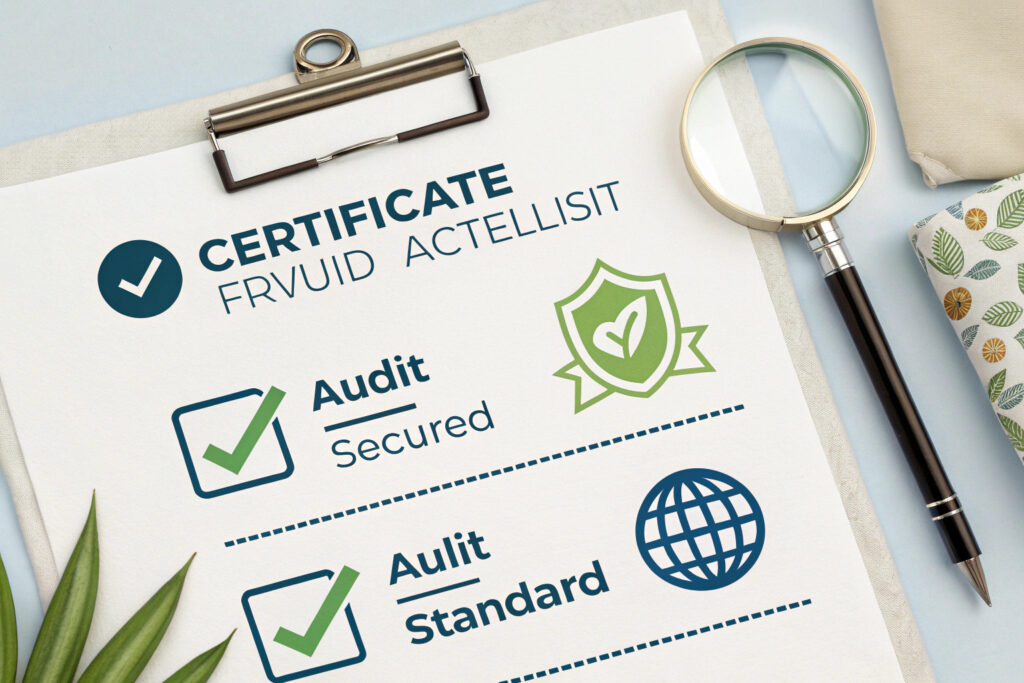 CERTIFICATE
FRVUID ACTELLISIT

Audit
Secured

Aulit
Standard