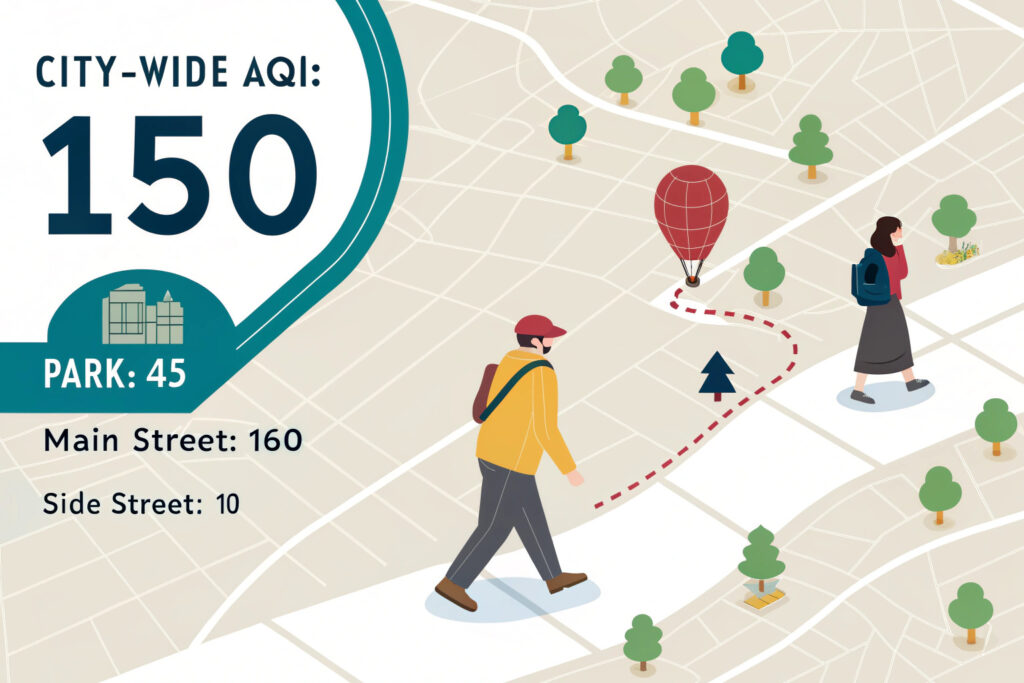 CITY-WIDE AQI:
150

PARK: 45

Main Street: 160

Side Street: 10