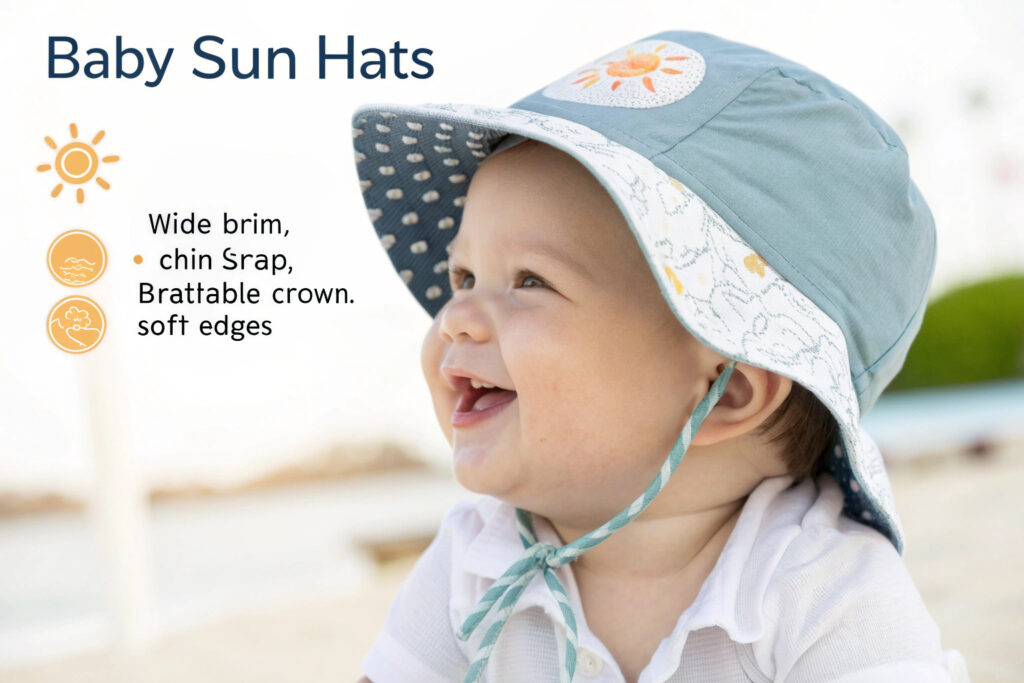 Baby Sun Hats

Wide brim,
• chin Srap,
Brattable crown.
soft edges