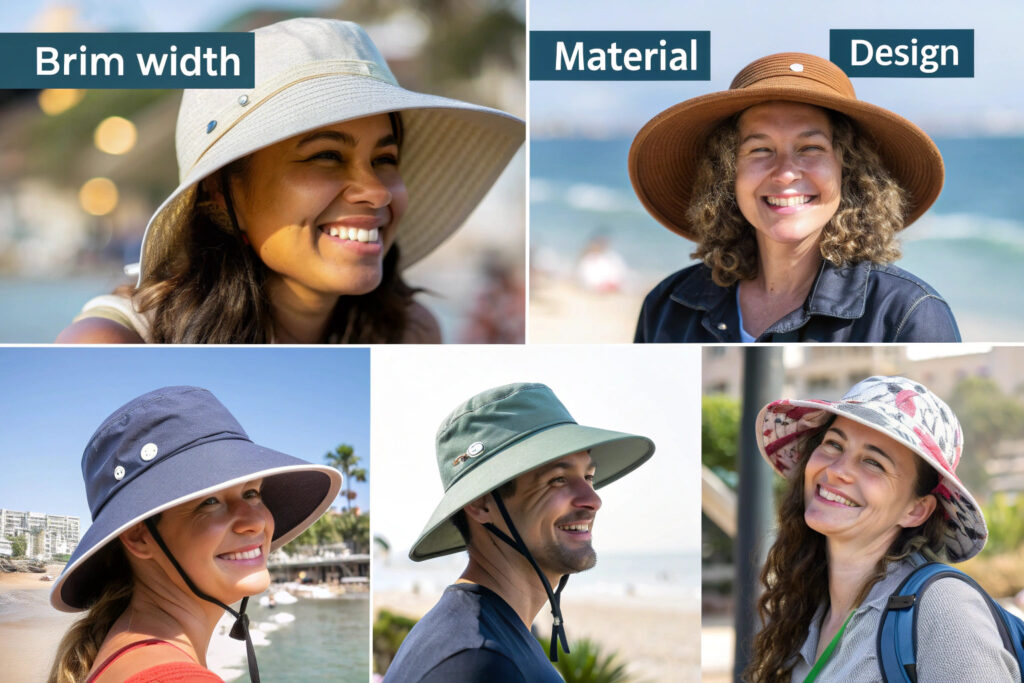 Brim width

Material

Design