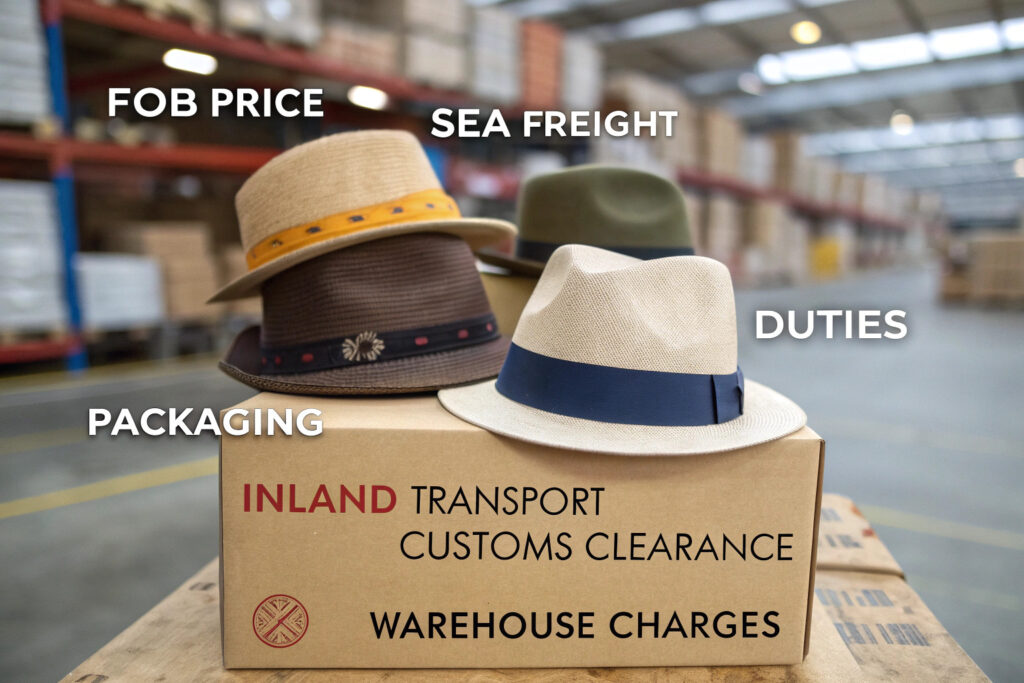 FOB PRICE

SEA FREIGHT

DUTIES

PACKAGING

INLAND TRANSPORT
CUSTOMS CLEARANCE

WAREHOUSE CHARGES